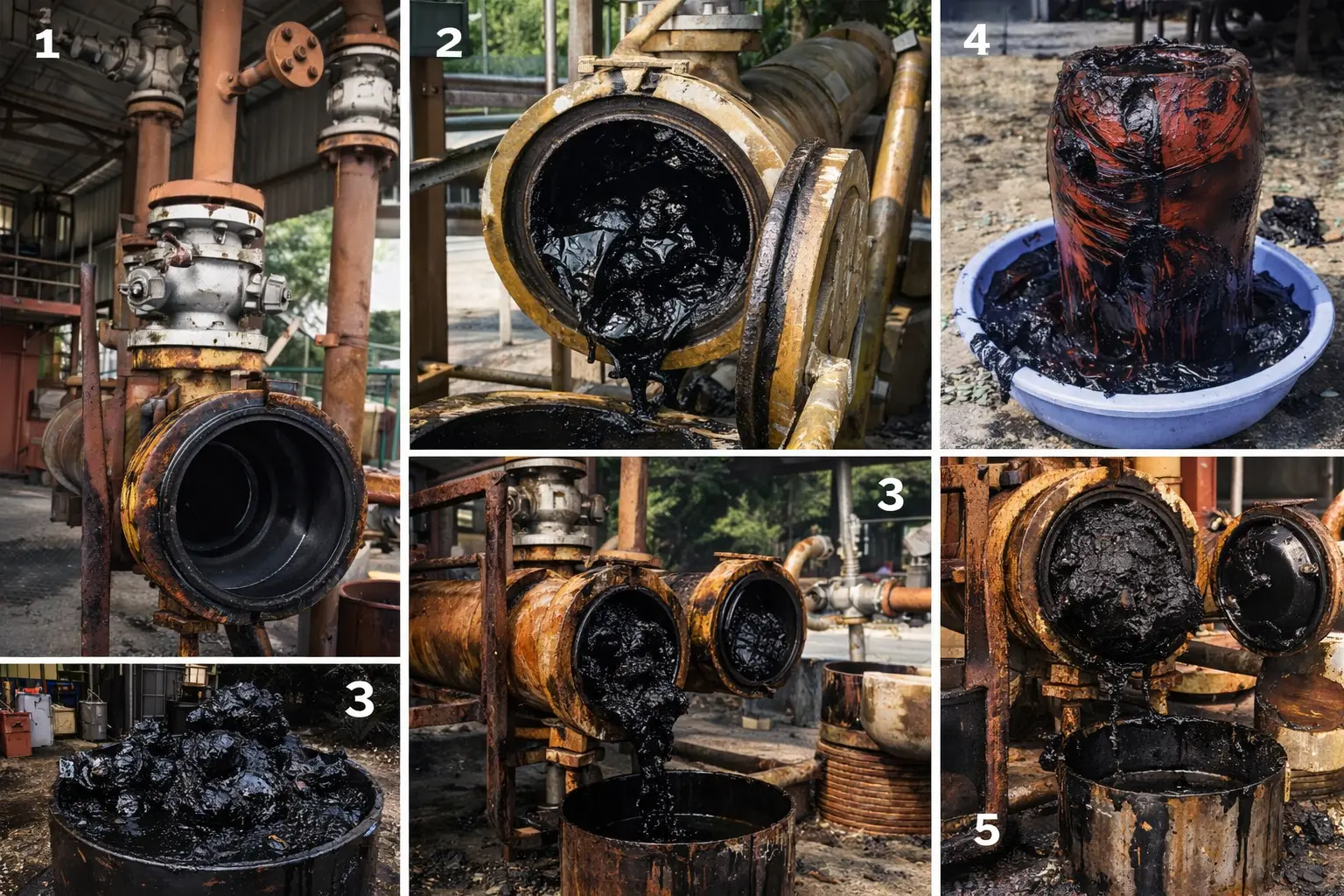 1
2
4
3
3
5